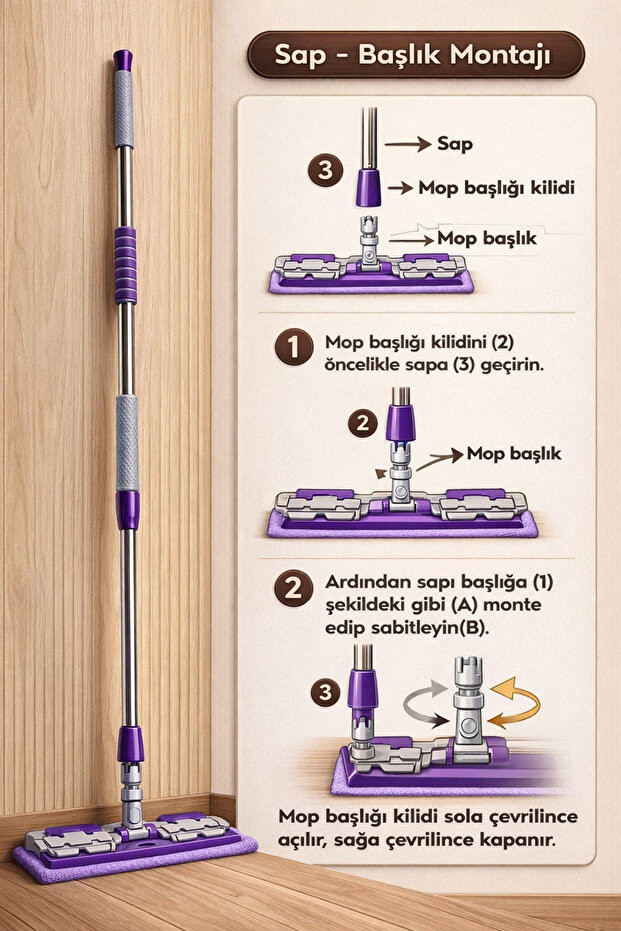 Sap - Başlık Montajı

3

Sap

Mop başlığı kilidi

Mop başlık

1 Mop başlığı kilidini (2) öncelikle sapa (3) geçirin.

2

Mop başlık

2 Ardından sapı başlığa (1) şekildeki gibi (A) monte edip sabitleyin(B).

3

Mop başlığı kilidi sola çevrilince açılır, sağa çevrilince kapanır.